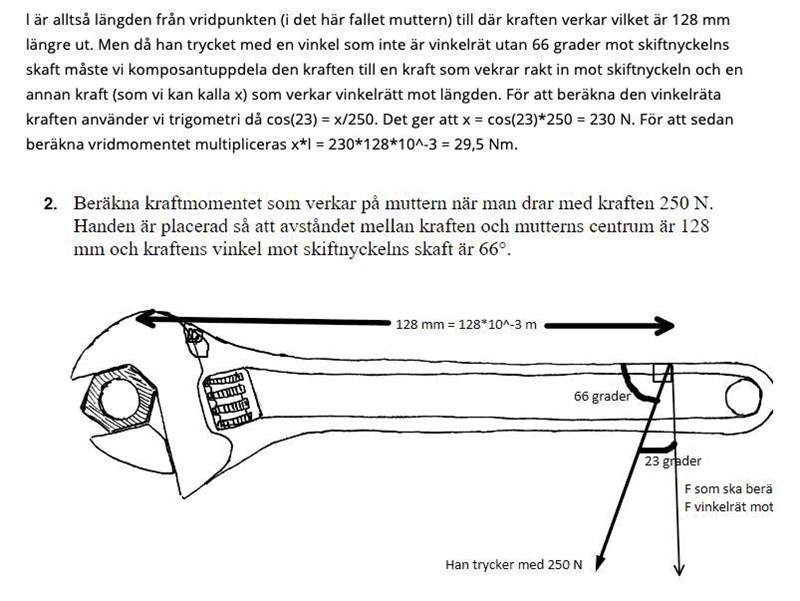 l är alltså längden från vridpunkten (i det här fallet muttern) till där kraften verkar vilket är 128 mm längre ut. Men då han trycket med en vinkel som inte är vinkelrät utan 66 grader mot skiftnyckelns skaft måste vi komposantuppdela den kraften till en kraft som vekrar rakt in mot skiftnyckeln och en annan kraft (som vi kan kalla x) som verkar vinkelrätt mot längden. För att beräkna den vinkelräta kraften använder vi trigometri då cos(23) = x/250. Det ger att x = cos(23)*250 = 230 N. För att sedan beräkna vridmomentet multipliceras x*l = 230*128*10^-3 = 29,5 Nm.

2. Beräkna kraftmomentet som verkar på muttern när man drar med kraften 250 N. Handen är placerad så att avståndet mellan kraften och mutterns centrum är 128 mm och kraftens vinkel mot skiftnyckelns skaft är 66°.

128 mm = 128*10^-3 m

66 grader

23 grader

F som ska berä
F vinkelrät mot

Han trycker med 250 N